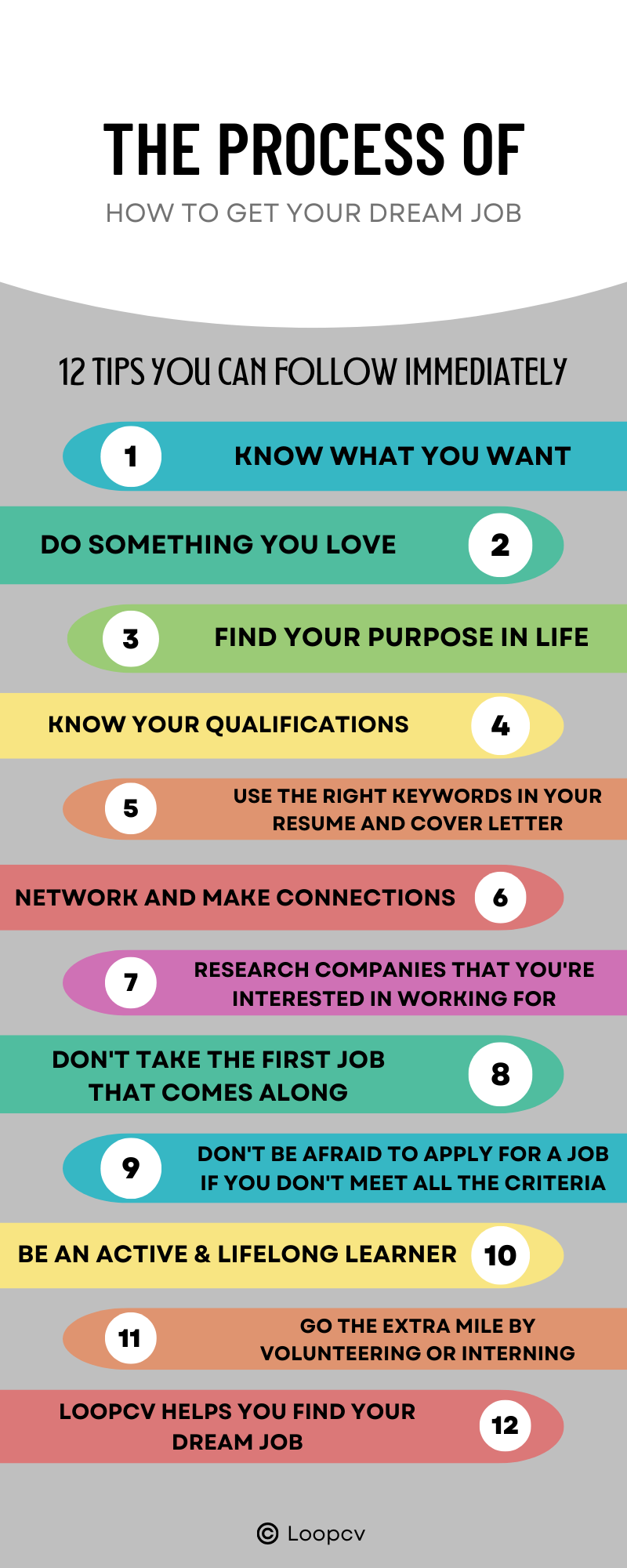 THE PROCESS OF
HOW TO GET YOUR DREAM JOB

12 TIPS YOU CAN FOLLOW IMMEDIATELY

1 KNOW WHAT YOU WANT

DO SOMETHING YOU LOVE 2

3 FIND YOUR PURPOSE IN LIFE

KNOW YOUR QUALIFICATIONS 4

5 USE THE RIGHT KEYWORDS IN YOUR RESUME AND COVER LETTER

NETWORK AND MAKE CONNECTIONS 6

7 RESEARCH COMPANIES THAT YOU'RE INTERESTED IN WORKING FOR

DON'T TAKE THE FIRST JOB THAT COMES ALONG 8

9 DON'T BE AFRAID TO APPLY FOR A JOB IF YOU DON'T MEET ALL THE CRITERIA

BE AN ACTIVE & LIFELONG LEARNER 10

11 GO THE EXTRA MILE BY VOLUNTEERING OR INTERNING

LOOPCV HELPS YOU FIND YOUR DREAM JOB 12

© Loopcv