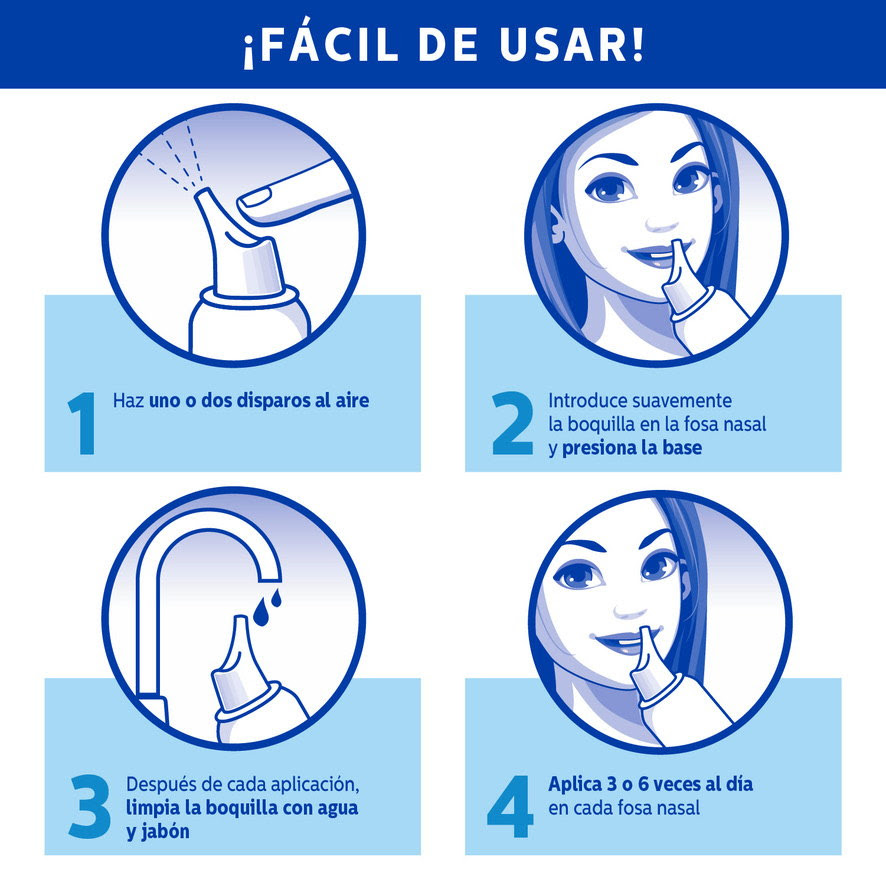 ¡FÁCIL DE USAR!

1 Haz uno o dos disparos al aire

2 Introduce suavemente la boquilla en la fosa nasal y presiona la base

3 Después de cada aplicación, limpia la boquilla con agua y jabón

4 Aplica 3 o 6 veces al día en cada fosa nasal