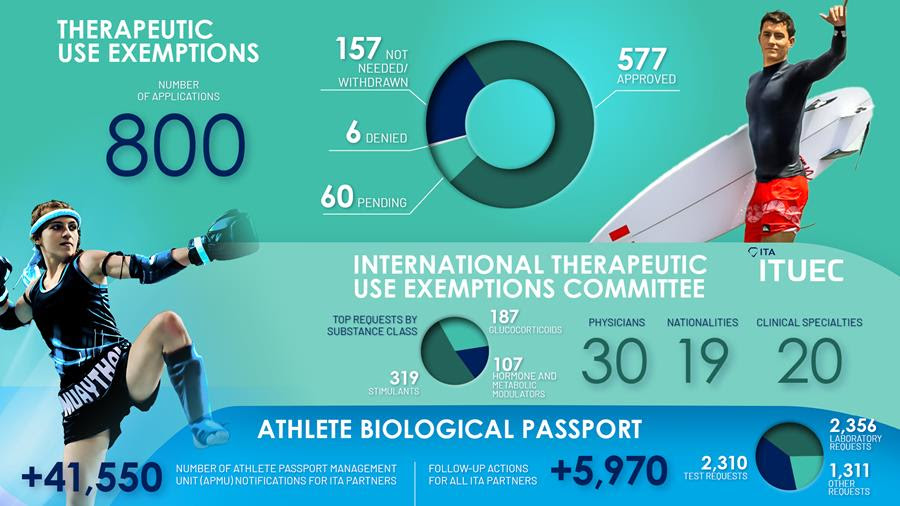 THERAPEUTIC USE EXEMPTIONS

NUMBER OF APPLICATIONS

800

157 NOT NEEDED/ WITHDRAWN

6 DENIED

60 PENDING

577 APPROVED

INTERNATIONAL THERAPEUTIC USE EXEMPTIONS COMMITTEE

ITA ITUEC

TOP REQUESTS BY SUBSTANCE CLASS

187 GLUCOCORTICOIDS

319 STIMULANTS

107 HORMONE AND METABOLIC MODULATORS

PHYSICIANS 30

NATIONALITIES 19

CLINICAL SPECIALTIES 20

MUAYTHAI

ATHLETE BIOLOGICAL PASSPORT

+41,550 NUMBER OF ATHLETE PASSPORT MANAGEMENT UNIT (APMU) NOTIFICATIONS FOR ITA PARTNERS

FOLLOW-UP ACTIONS FOR ALL ITA PARTNERS +5,970

2,310 TEST REQUESTS

2,356 LABORATORY REQUESTS

1,311 OTHER REQUESTS