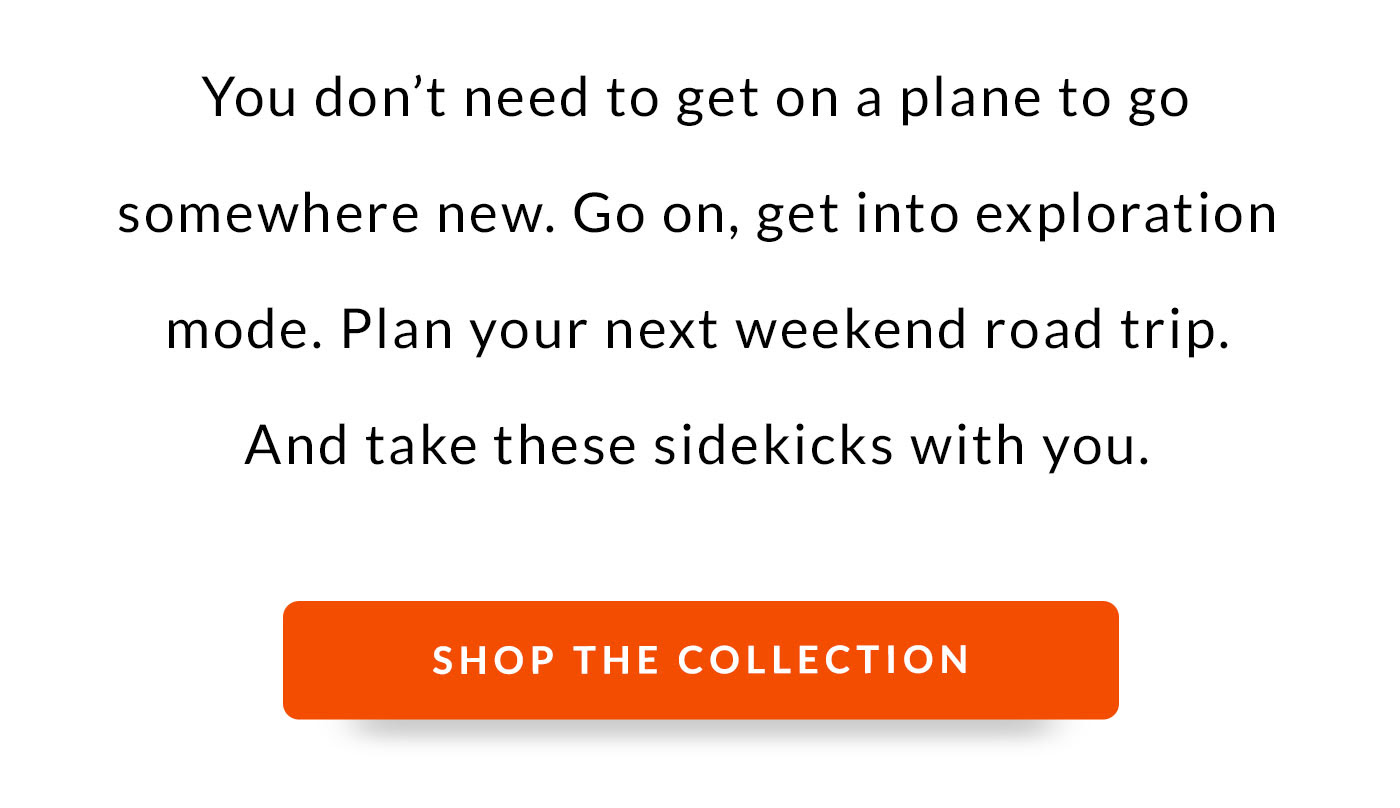 You don't need to get on a plane to go somewhere new. Go on, get into exploration mode. Plan your next weekend road trip. And take these sidekicks with you.

SHOP THE COLLECTION