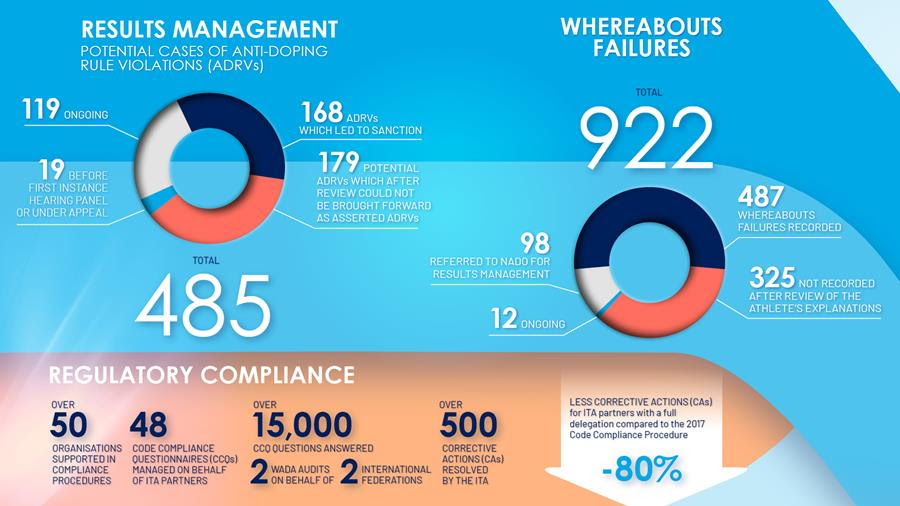 RESULTS MANAGEMENT
POTENTIAL CASES OF ANTI-DOPING RULE VIOLATIONS (ADRVs)

119 ONGOING

19 BEFORE FIRST INSTANCE HEARING PANEL OR UNDER APPEAL

168 ADRVs WHICH LED TO SANCTION

179 POTENTIAL ADRVs WHICH AFTER REVIEW COULD NOT BE BROUGHT FORWARD AS ASSERTED ADRVs

TOTAL
485

WHEREABOUTS FAILURES

TOTAL
922

487 WHEREABOUTS FAILURES RECORDED

98 REFERRED TO NADO FOR RESULTS MANAGEMENT

325 NOT RECORDED AFTER REVIEW OF THE ATHLETE'S EXPLANATIONS

12 ONGOING

REGULATORY COMPLIANCE

OVER
50
ORGANISATIONS SUPPORTED IN COMPLIANCE PROCEDURES

48
CODE COMPLIANCE QUESTIONNAIRES (CCQs) MANAGED ON BEHALF OF ITA PARTNERS

OVER
15,000
CCQ QUESTIONS ANSWERED

2 WADA AUDITS ON BEHALF OF 2 INTERNATIONAL FEDERATIONS

OVER
500
CORRECTIVE ACTIONS (CAs) RESOLVED BY THE ITA

LESS CORRECTIVE ACTIONS (CAs) for ITA partners with a full delegation compared to the 2017 Code Compliance Procedure

-80%