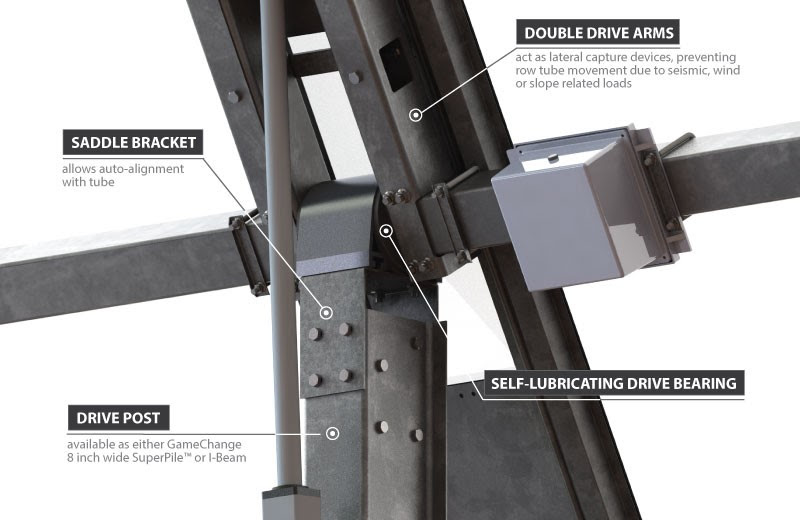 DOUBLE DRIVE ARMS
act as lateral capture devices, preventing row tube movement due to seismic, wind or slope related loads

SADDLE BRACKET
allows auto-alignment with tube

SELF-LUBRICATING DRIVE BEARING

DRIVE POST
available as either GameChange 8 inch wide SuperPile™ or I-Beam