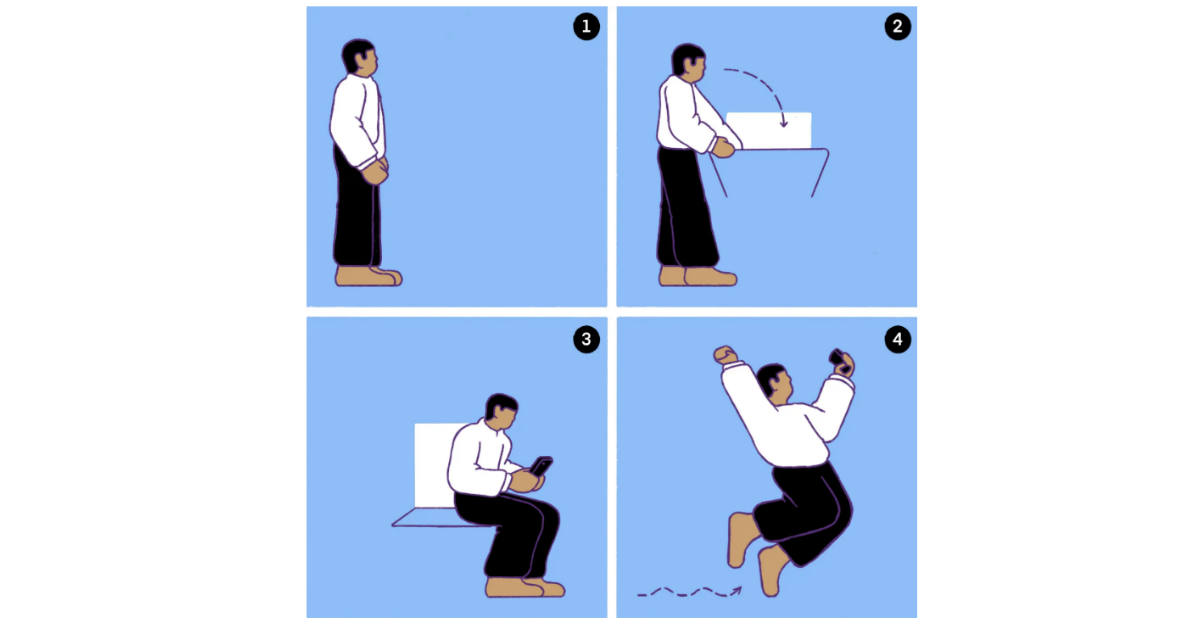 1
2
3
4