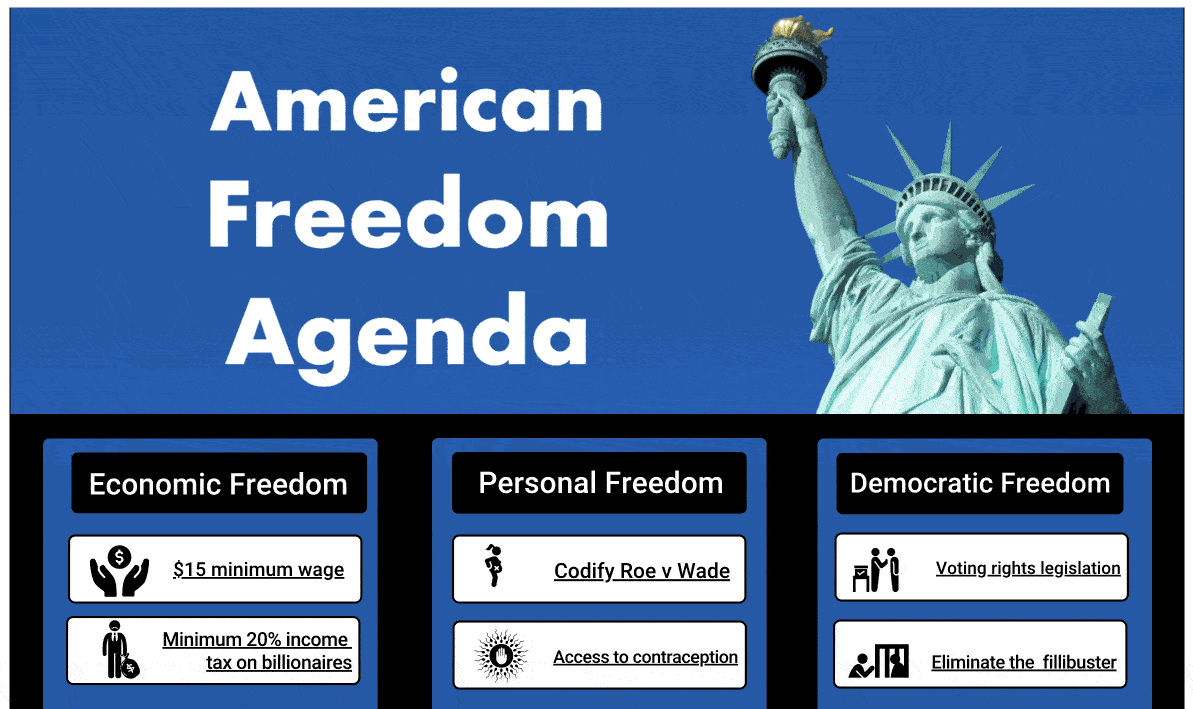 American Freedom Agenda

Economic Freedom

$15 minimum wage

Minimum 20% income tax on billionaires

Personal Freedom

Codify Roe v Wade

Access to contraception

Democratic Freedom

Voting rights legislation

Eliminate the  fillibuster