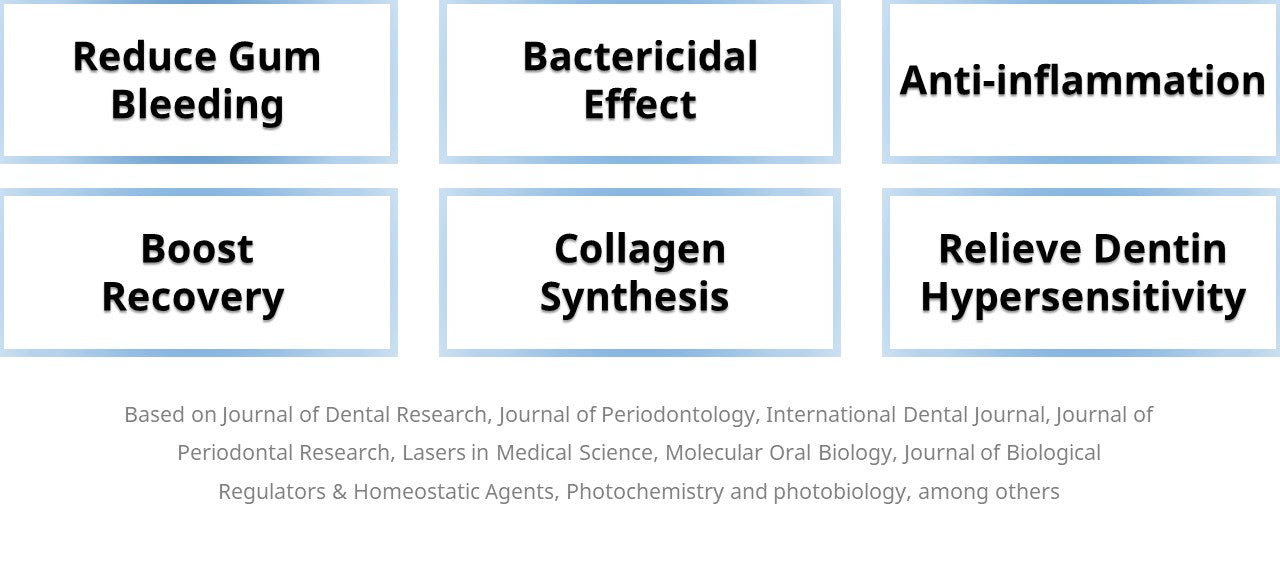 Reduce Gum Bleeding

Bactericidal Effect

Anti-inflammation

Boost Recovery

Collagen Synthesis

Relieve Dentin Hypersensitivity

Based on Journal of Dental Research, Journal of Periodontology, International Dental Journal, Journal of Periodontal Research, Lasers in Medical Science, Molecular Oral Biology, Journal of Biological Regulators & Homeostatic Agents, Photochemistry and photobiology, among others