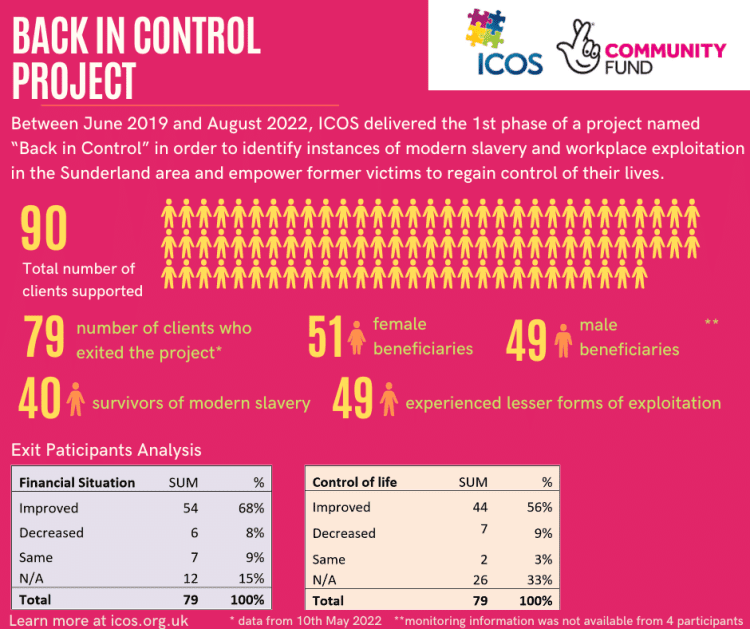 BACK IN CONTROL PROJECT

ICOS

COMMUNITY FUND

Between June 2019 and August 2022, ICOS delivered the 1st phase of a project named "Back in Control" in order to identify instances of modern slavery and workplace exploitation in the Sunderland area and empower former victims to regain control of their lives.

90
Total number of clients supported

79 number of clients who exited the project*

51 female beneficiaries

49 male beneficiaries **

40 survivors of modern slavery

49 experienced lesser forms of exploitation

Exit Paticipants Analysis

| Financial Situation | SUM | % |
|---|---|---|
| Improved | 54 | 68% |
| Decreased | 6 | 8% |
| Same | 7 | 9% |
| N/A | 12 | 15% |
| Total | 79 | 100% |

| Control of life | SUM | % |
|---|---|---|
| Improved | 44 | 56% |
| Decreased | 7 | 9% |
| Same | 2 | 3% |
| N/A | 26 | 33% |
| Total | 79 | 100% |

Learn more at icos.org.uk

* data from 10th May 2022 **monitoring information was not available from 4 participants