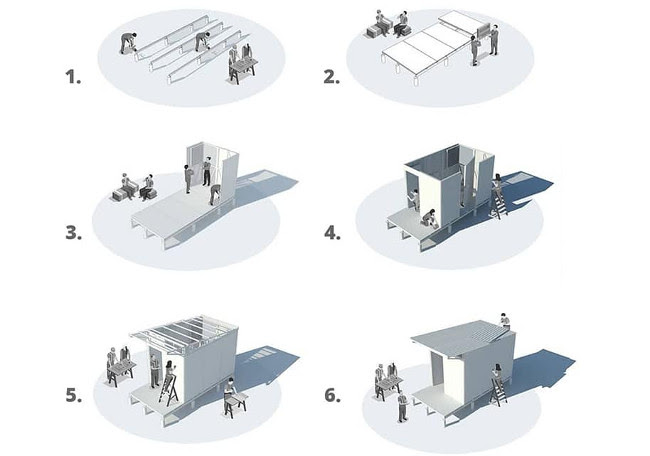 1.

2.

3.

4.

5.

6.